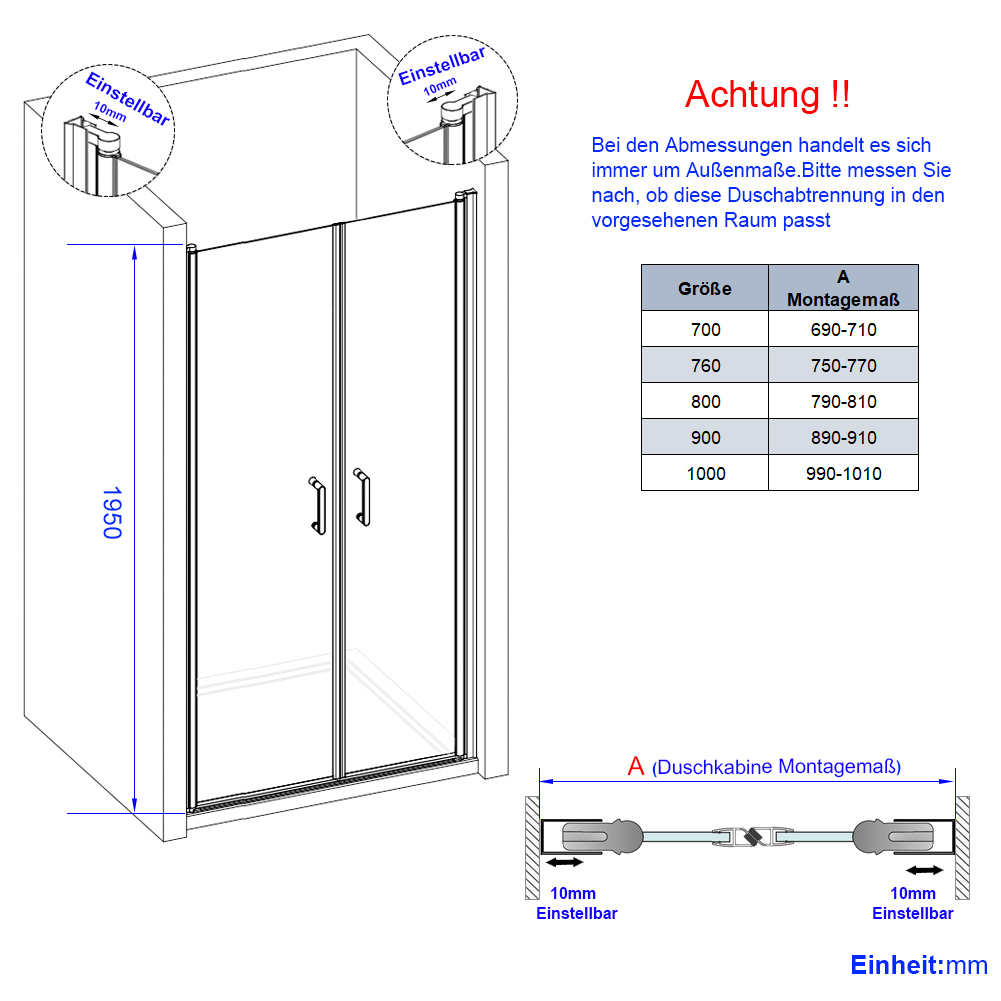 Einstellbar
10mm

Einstellbar
10mm

1950

Achtung !!

Bei den Abmessungen handelt es sich immer um Außenmaße.Bitte messen Sie nach, ob diese Duschabtrennung in den vorgesehenen Raum passt

| Größe | A Montagemaß |
|---|---|
| 700 | 690-710 |
| 760 | 750-770 |
| 800 | 790-810 |
| 900 | 890-910 |
| 1000 | 990-1010 |

A (Duschkabine Montagemaß)

10mm
Einstellbar

10mm
Einstellbar

Einheit:mm